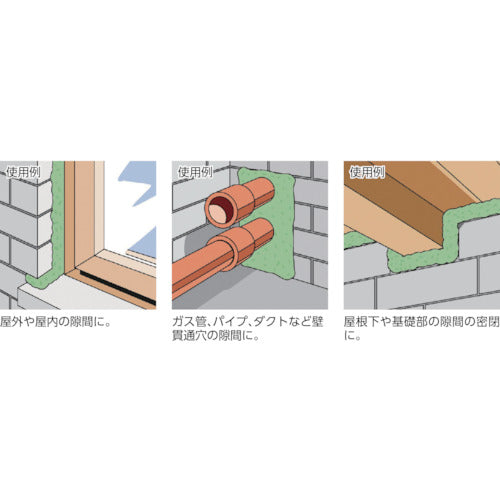 使用例

屋外や屋内の隙間に。

使用例

ガス管、パイプ、ダクトなど壁貫通穴の隙間に。

使用例

屋根下や基礎部の隙間の密閉に。