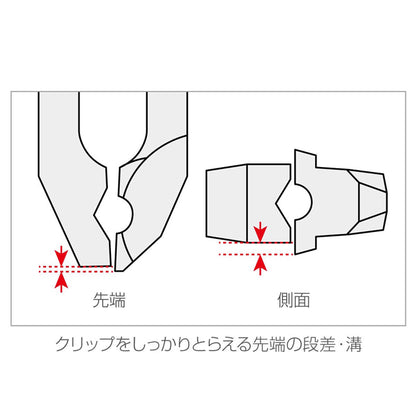 先端

側面

クリップをしっかりとらえる先端の段差・溝