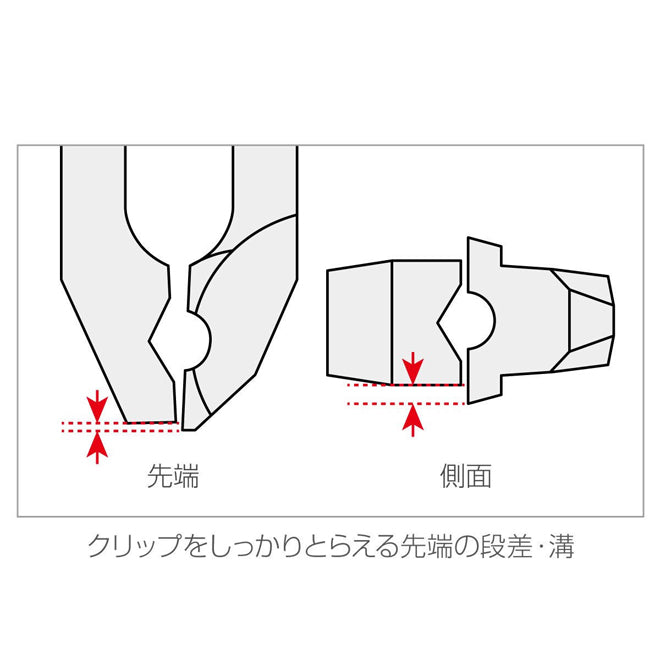 先端

側面

クリップをしっかりとらえる先端の段差・溝