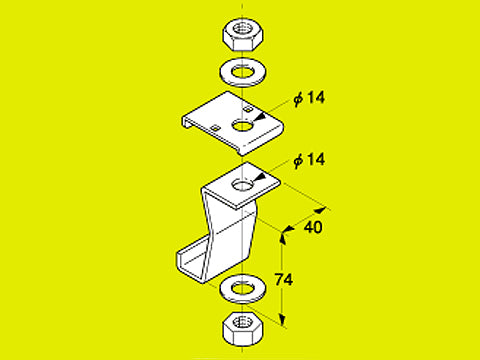 $\phi$ 14

$\phi$ 14

40

74