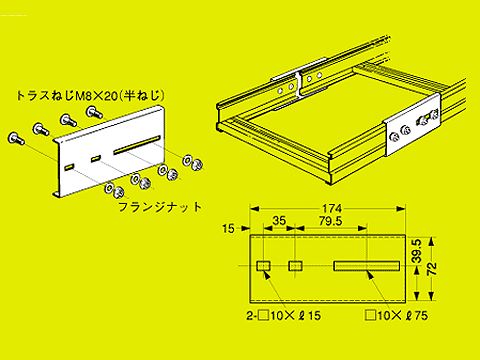 トラスねじM8×20(半ねじ)

フランジナット

174

15

35

79.5

39.5

72

2-□10×ℓ15

□10×ℓ75