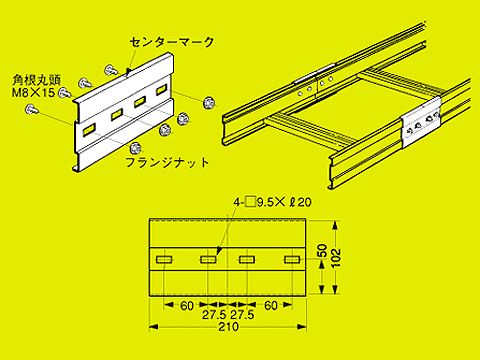 センターマーク

角根丸頭
M8×15

フランジナット

4-□9.5×ℓ20

50

102

60

27.5

27.5

60

210