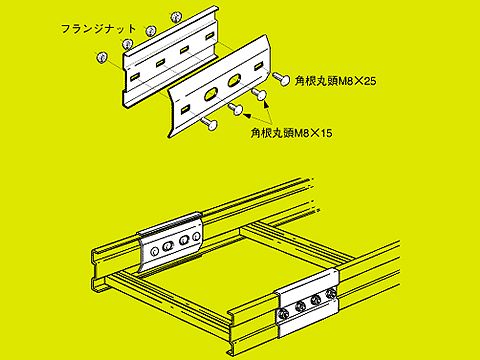 フランジナット

角根丸頭M8×25

角根丸頭M8×15