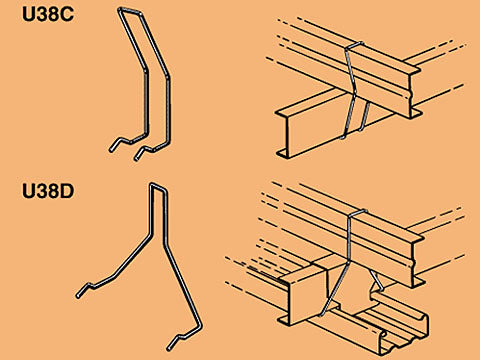 U38C

U38D