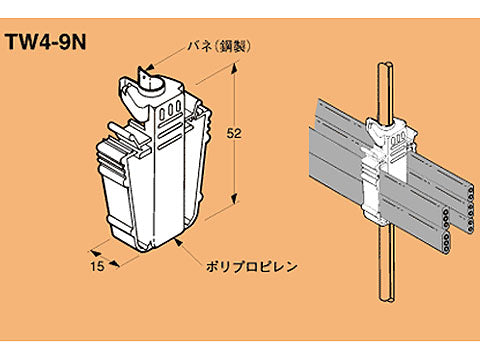 TW4-9N

バネ(鋼製)

52

15

ポリプロピレン