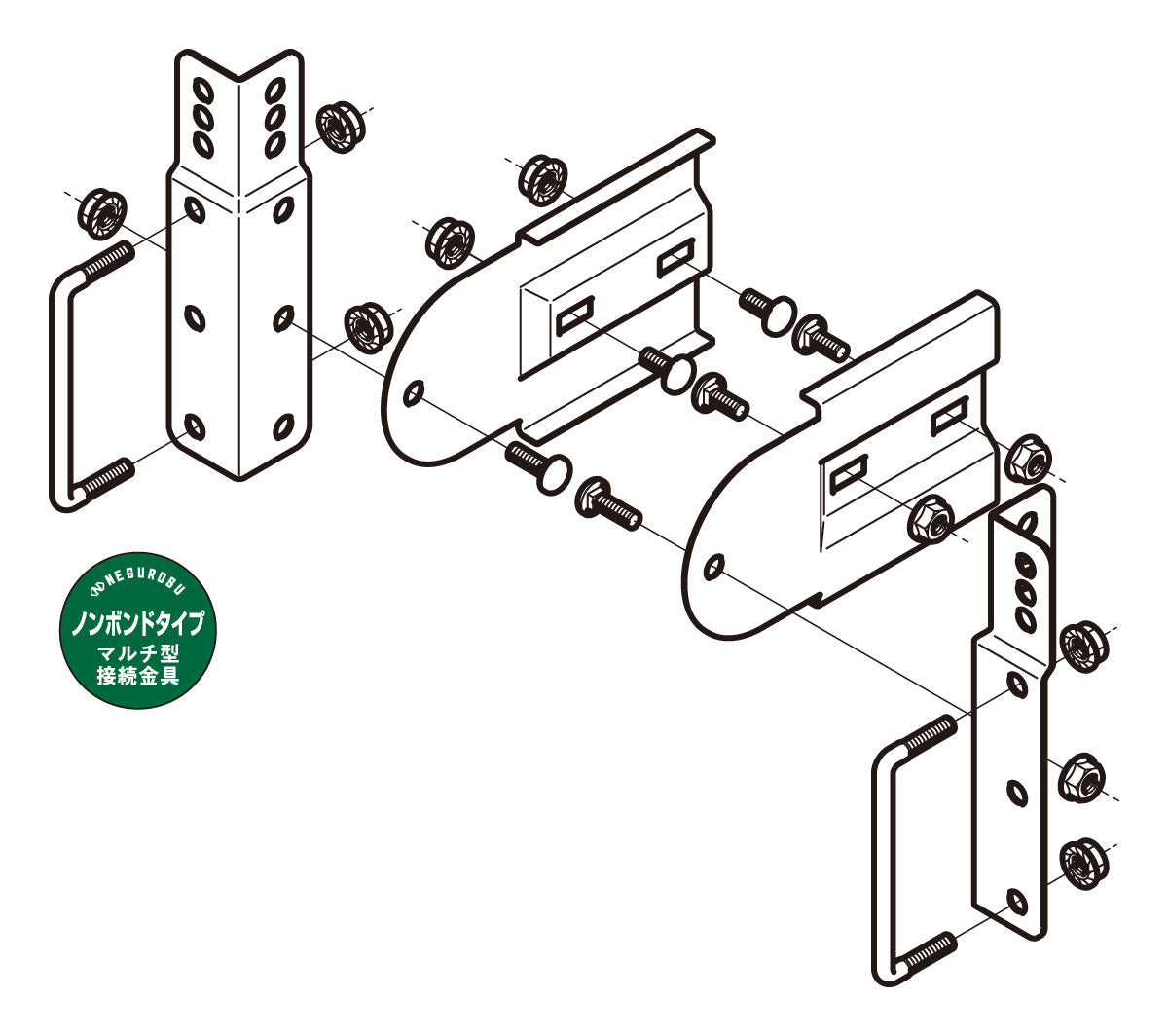 NEGUROSU
ノンボンドタイプ
マルチ型
接続金具