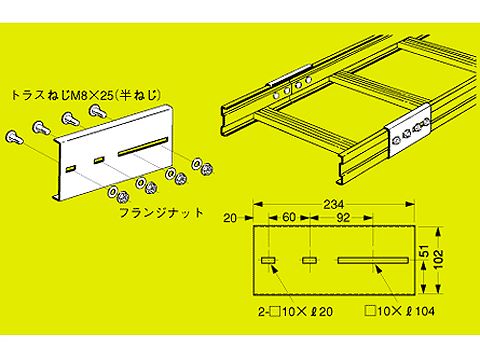 トラスねじM8×25(半ねじ)

フランジナット

234
20
60
92
51
102

2-□10×ℓ20
□10×ℓ104