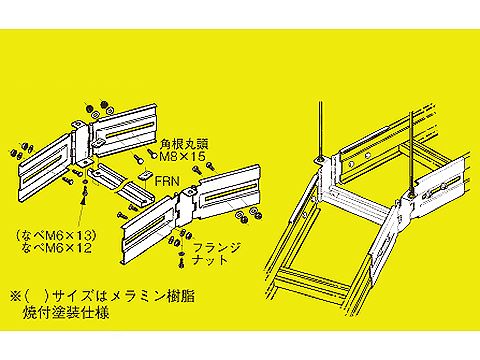 角根丸頭
M8×15

FRN

(なべM6×13)
なべM6×12

フランジ
ナット

※( )サイズはメラミン樹脂
焼付塗装仕様