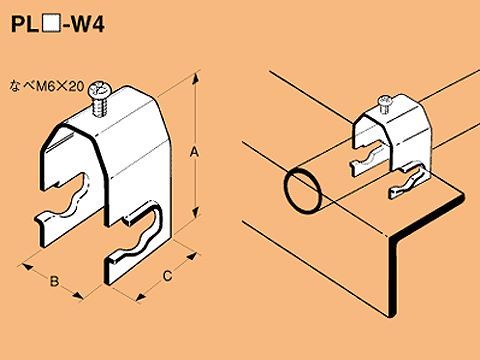 PL□-W4

なべM6×20

A

B

C