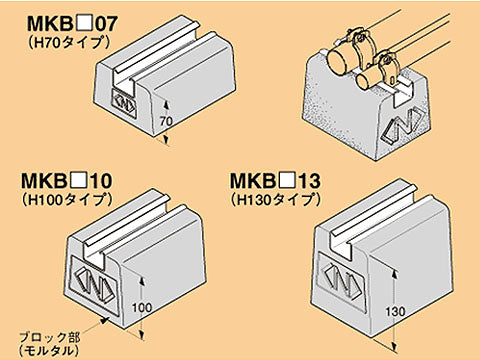 MKB□07
（H70タイプ）

70

MKB□10
（H100タイプ）

100

ブロック部
（モルタル）

MKB□13
（H130タイプ）

130