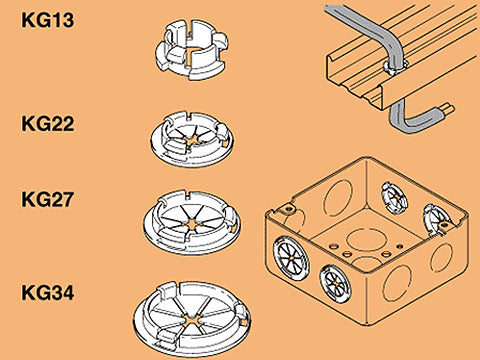 KG13

KG22

KG27

KG34