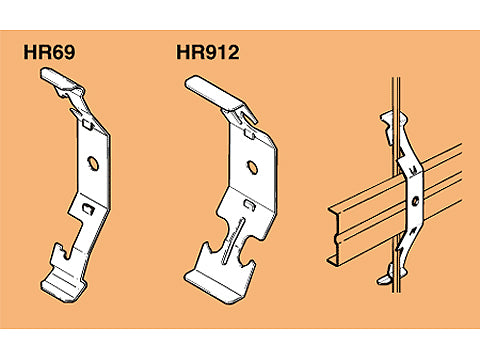 HR69

HR912