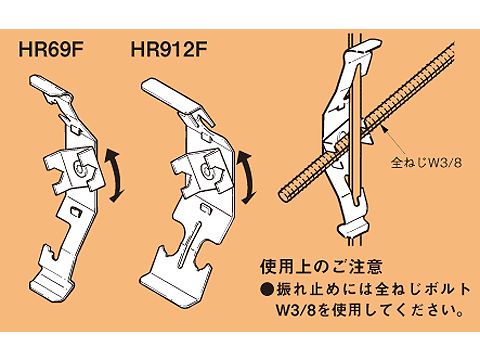 HR69F

HR912F

全ねじW3/8

使用上のご注意
●振れ止めには全ねじボルトW3/8を使用してください。