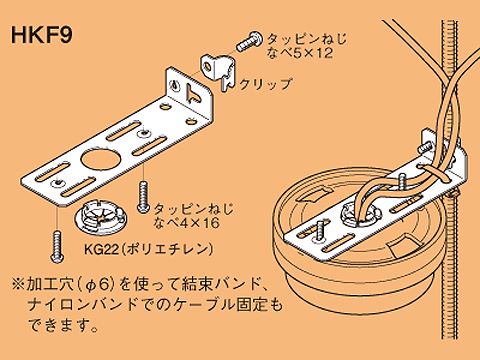 HKF9

タッピンねじ
なべ5×12

クリップ

タッピンねじ
なべ4×16

KG22（ポリエチレン）

※加工穴（φ6）を使って結束バンド、ナイロンバンドでのケーブル固定もできます。