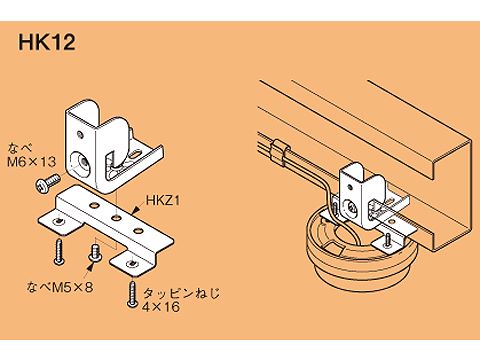 HK12

なべ
M6×13

HKZ1

なべM5×8

タッピンねじ
4×16