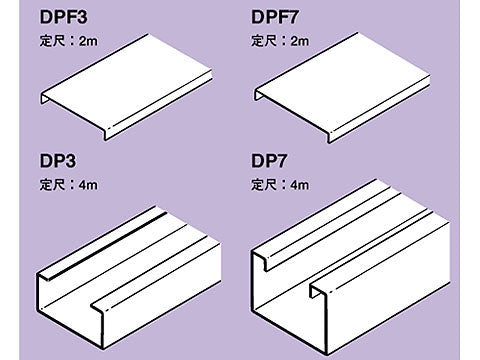 DPF3
定尺：2m

DPF7
定尺：2m

DP3
定尺：4m

DP7
定尺：4m