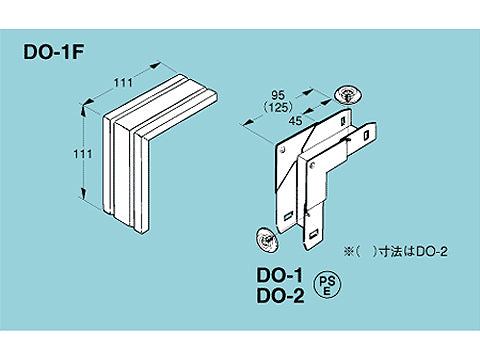 DO-1F

111

111

95
(125)

45

※(　)寸法はDO-2

DO-1
DO-2

PS
E