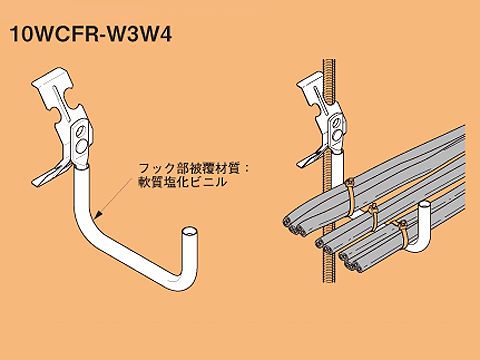 10WCFR-W3W4

フック部被覆材質：
軟質塩化ビニル