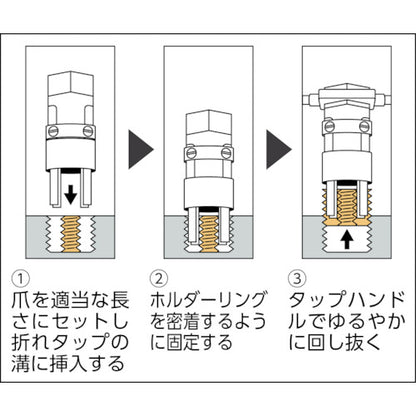 ①
爪を適当な長さにセットし折れタップの溝に挿入する

②
ホルダーリングを密着するように固定する

③
タップハンドルでゆるやかに回し抜く