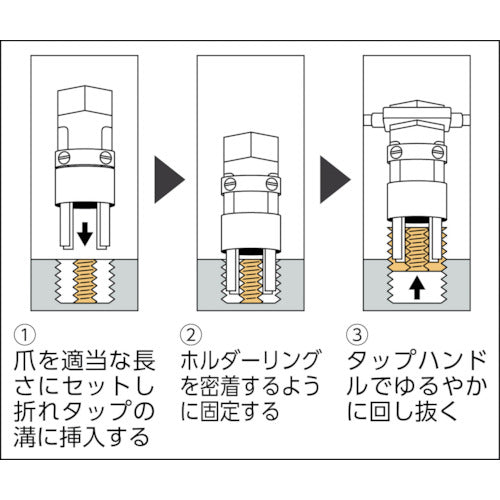 ①
爪を適当な長さにセットし折れタップの溝に挿入する

②
ホルダーリングを密着するように固定する

③
タップハンドルでゆるやかに回し抜く