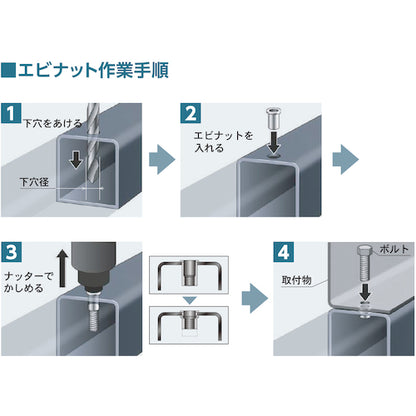 ■エビナット作業手順

1
下穴をあける
下穴径

2
エビナットを入れる

3
ナッターでかしめる

4
ボルト
取付物