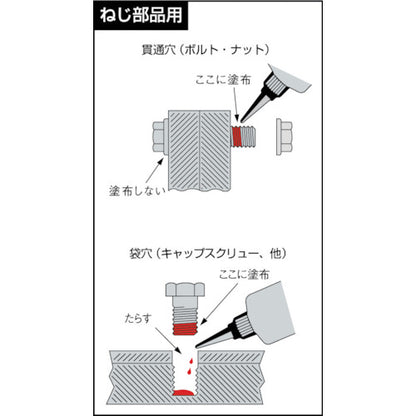 ねじ部品用

貫通穴（ボルト・ナット）

ここに塗布

塗布しない

袋穴（キャップスクリュー、他）

ここに塗布

たらす