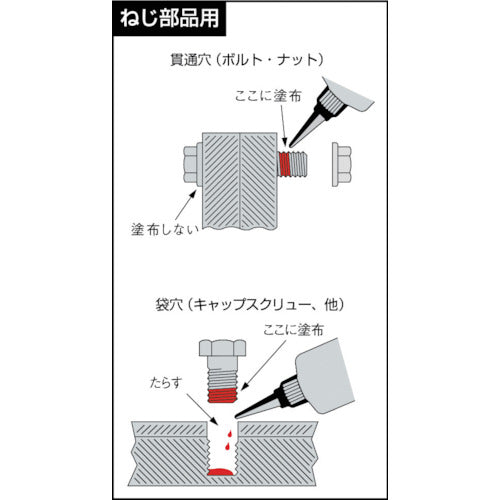 ねじ部品用

貫通穴（ボルト・ナット）

ここに塗布

塗布しない

袋穴（キャップスクリュー、他）

ここに塗布

たらす