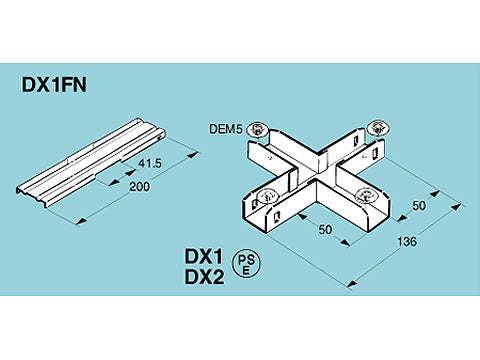 DX1FN

41.5
200

DEM5

50
50
136

DX1
DX2

PS
E