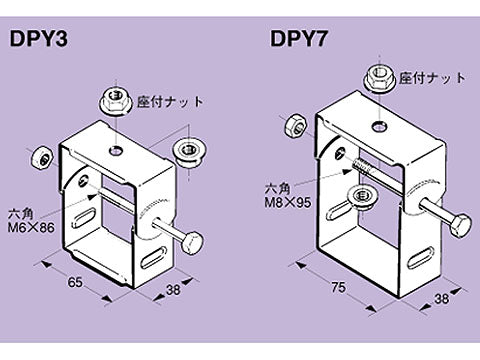 DPY3

座付ナット

六角
M6×86

65

38

DPY7

座付ナット

六角
M8×95

75

38