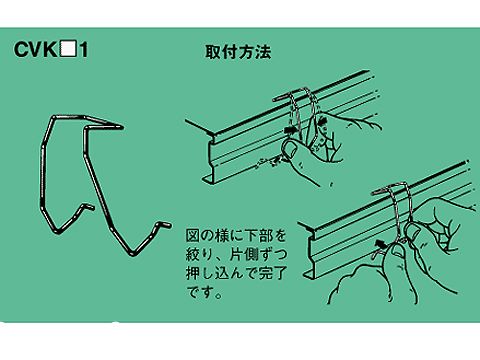 CVK□1

取付方法

図の様に下部を絞り、片側ずつ押し込んで完了です。