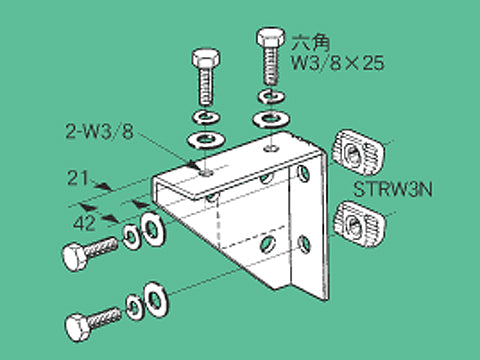 六角
W3/8×25

2-W3/8

21

42

STRW3N