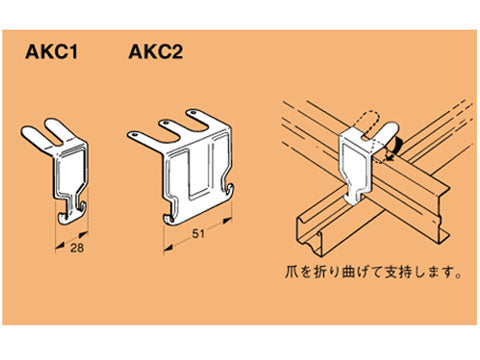 AKC1

AKC2

28

51

爪を折り曲げて支持します。