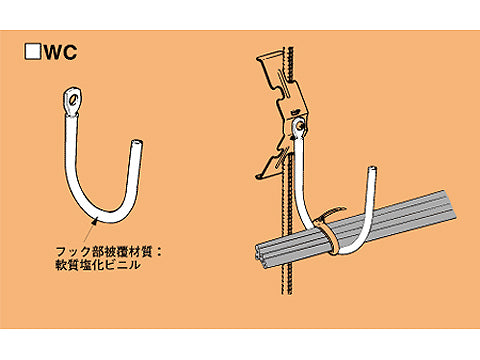 □WC

フック部被覆材質：
軟質塩化ビニル